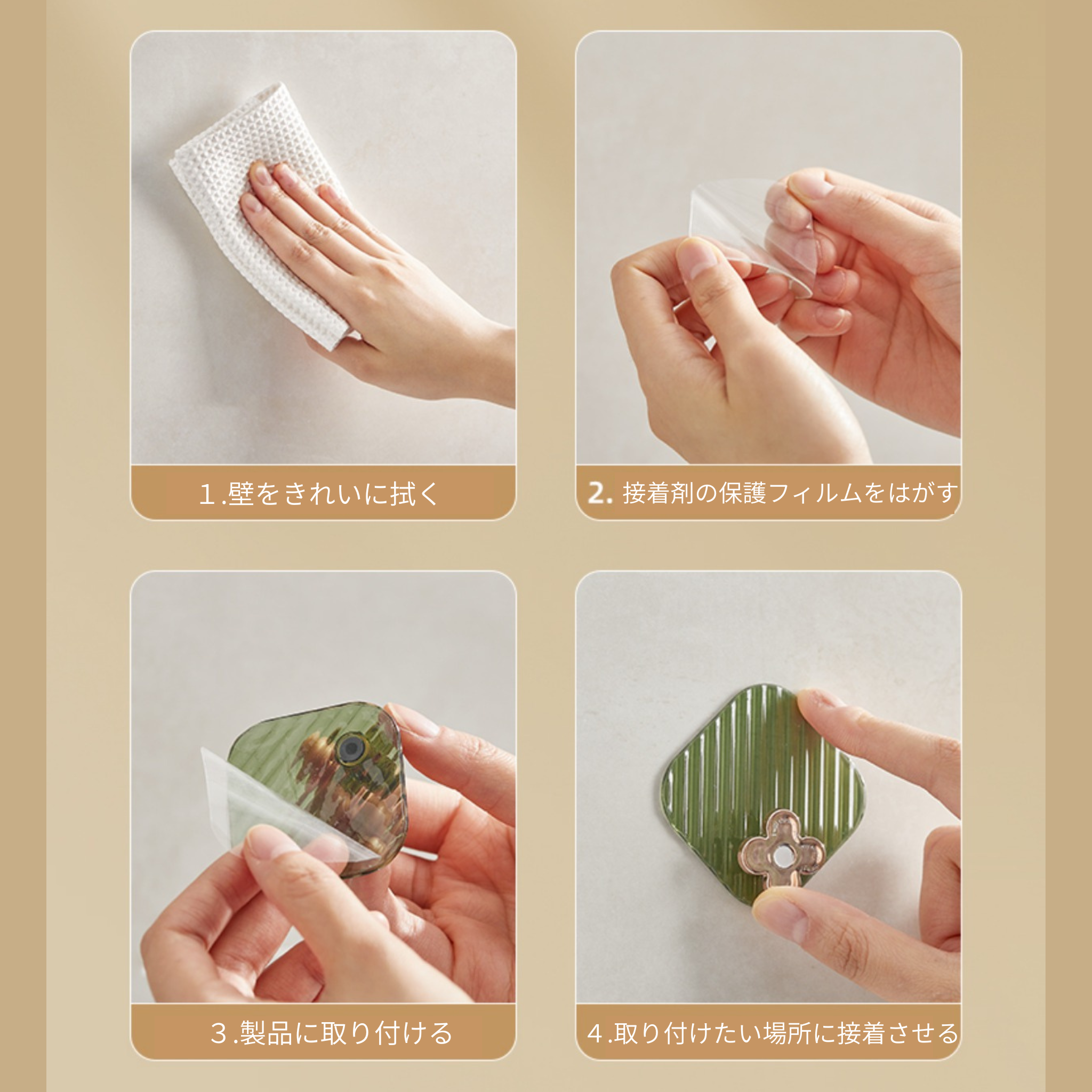 １.壁をきれいに拭く

2. 接着剤の保護フィルムをはがす

３.製品に取り付ける

４.取り付けたい場所に接着させる